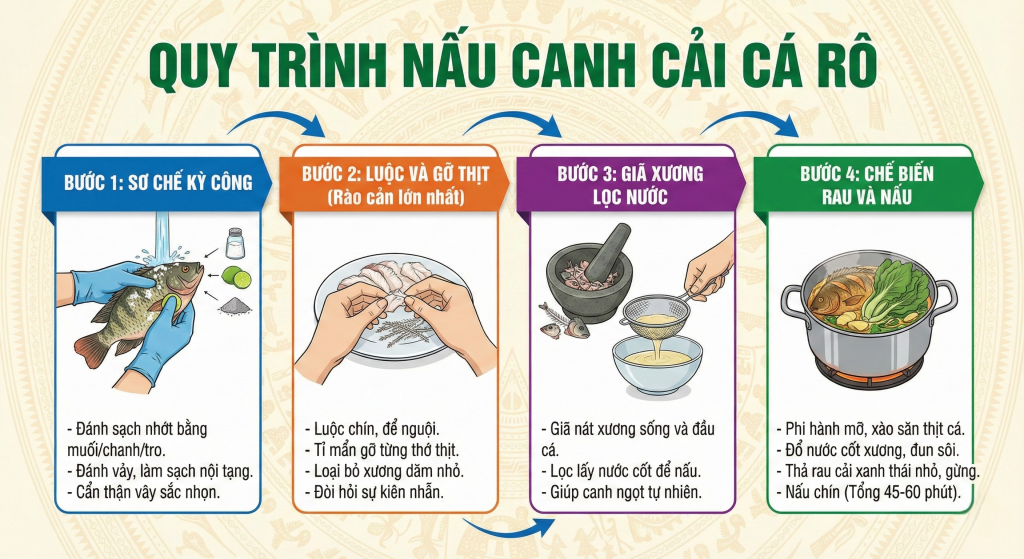 QUY TRÌNH NẤU CANH CẢI CÁ RÔ

BƯỚC 1: SƠ CHẾ KỲ CÔNG

- Đánh sạch nhớt bằng muối/chanh/tro.
- Đánh vảy, làm sạch nội tạng.
- Cẩn thận vây sắc nhọn.

BƯỚC 2: LUỘC VÀ GỠ THỊT
(Rào cản lớn nhất)

- Luộc chín, để nguội.
- Tỉ mẩn gỡ từng thớ thịt.
- Loại bỏ xương dăm nhỏ.
- Đòi hỏi sự kiên nhẫn.

BƯỚC 3: GIÃ XƯƠNG LỌC NƯỚC

- Giã nát xương sống và đầu cá.
- Lọc lấy nước cốt để nấu.
- Giúp canh ngọt tự nhiên.

BƯỚC 4: CHẾ BIẾN RAU VÀ NẤU

- Phi hành mỡ, xào săn thịt cá.
- Đổ nước cốt xương, đun sôi.
- Thả rau cải xanh thái nhỏ, gừng.
- Nấu chín (Tổng 45-60 phút).